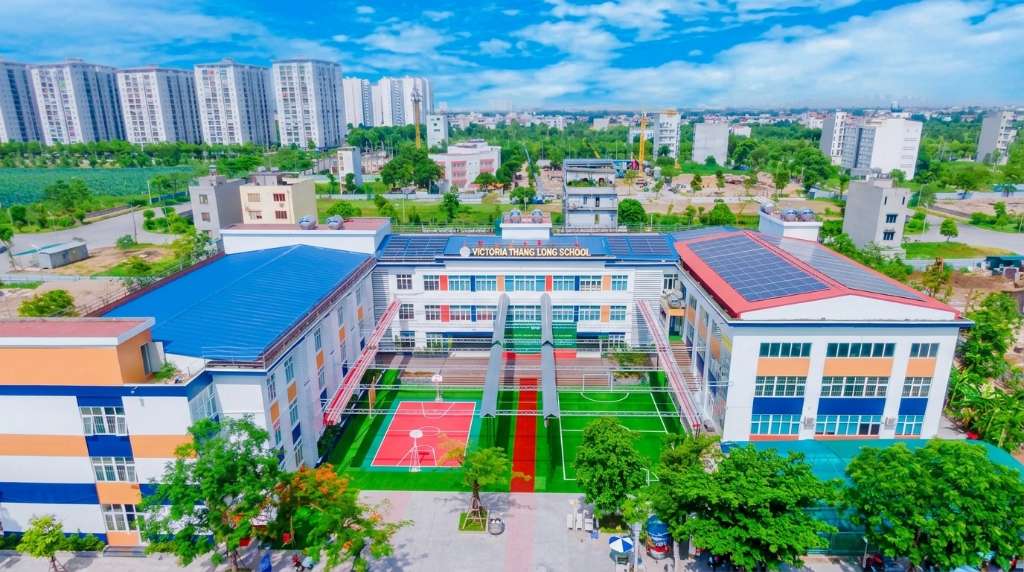 VICTORIA THANG LONG SCHOOL